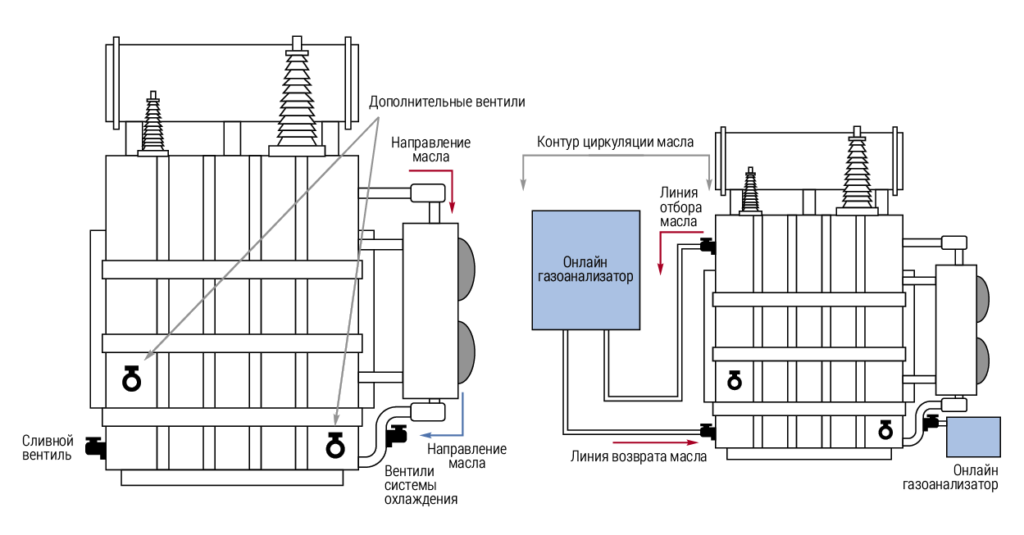 Дополнительные вентили

Направление масла

Сливной вентиль

Направление масла

Вентили системы охлаждения

Контур циркуляции масла

Линия отбора масла

Онлайн газоанализатор

Линия возврата масла

Онлайн газоанализатор